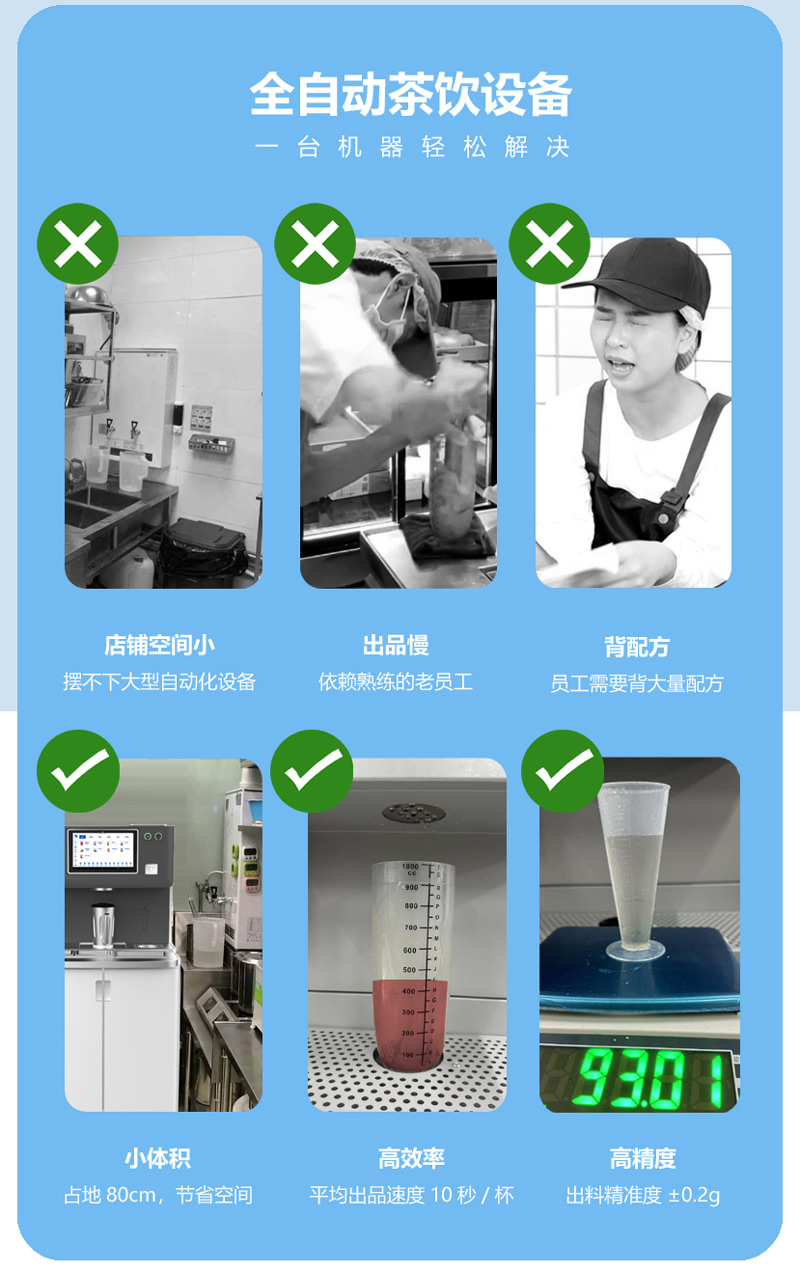 全自动茶饮设备

一台机器轻松解决

店铺空间小
摆不下大型自动化设备

出品慢
依赖熟练的老员工

背配方
员工需要背大量配方

1000
cc
900
800
700
600
500
400
300
200
100

93.01

小体积
占地 80cm，节省空间

高效率
平均出品速度 10 秒 / 杯

高精度
出料精准度 ±0.2g